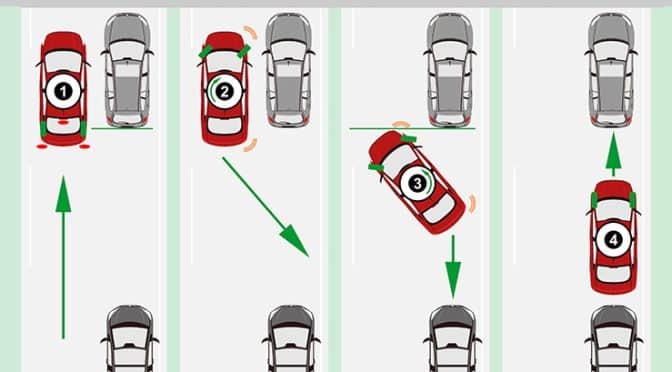 1
2
3
4